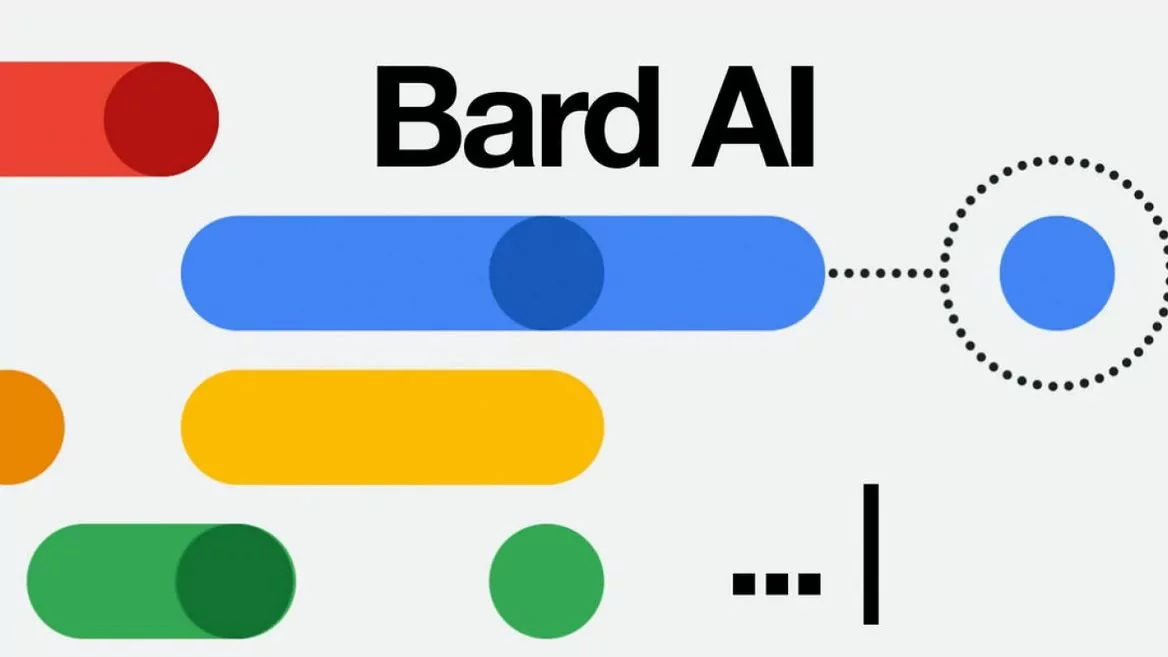 Bard AI

...|