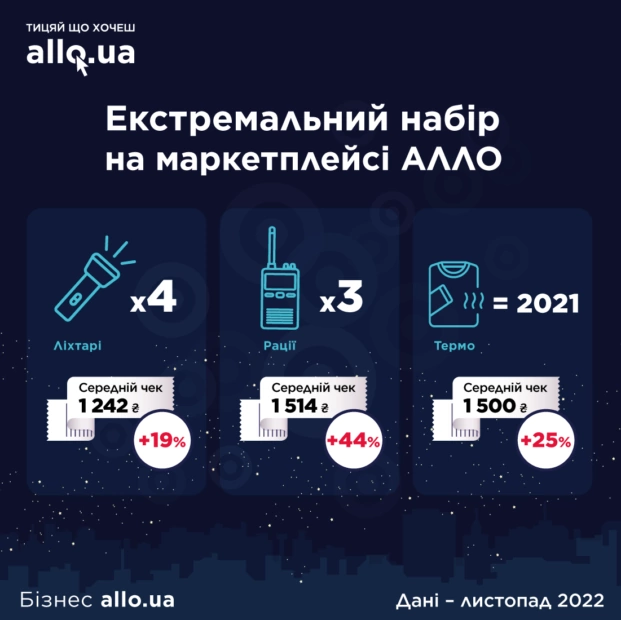 ТИЦЯЙ ЩО ХОЧЕШ
allo.ua

Екстремальний набір на маркетплейсі АЛЛО

x4
Ліхтарі
Середній чек
1 242 ₴
+19%

x3
Рації
Середній чек
1 514 ₴
+44%

= 2021
Термо
Середній чек
1 500 ₴
+25%

Бізнес allo.ua

Дані – листопад 2022